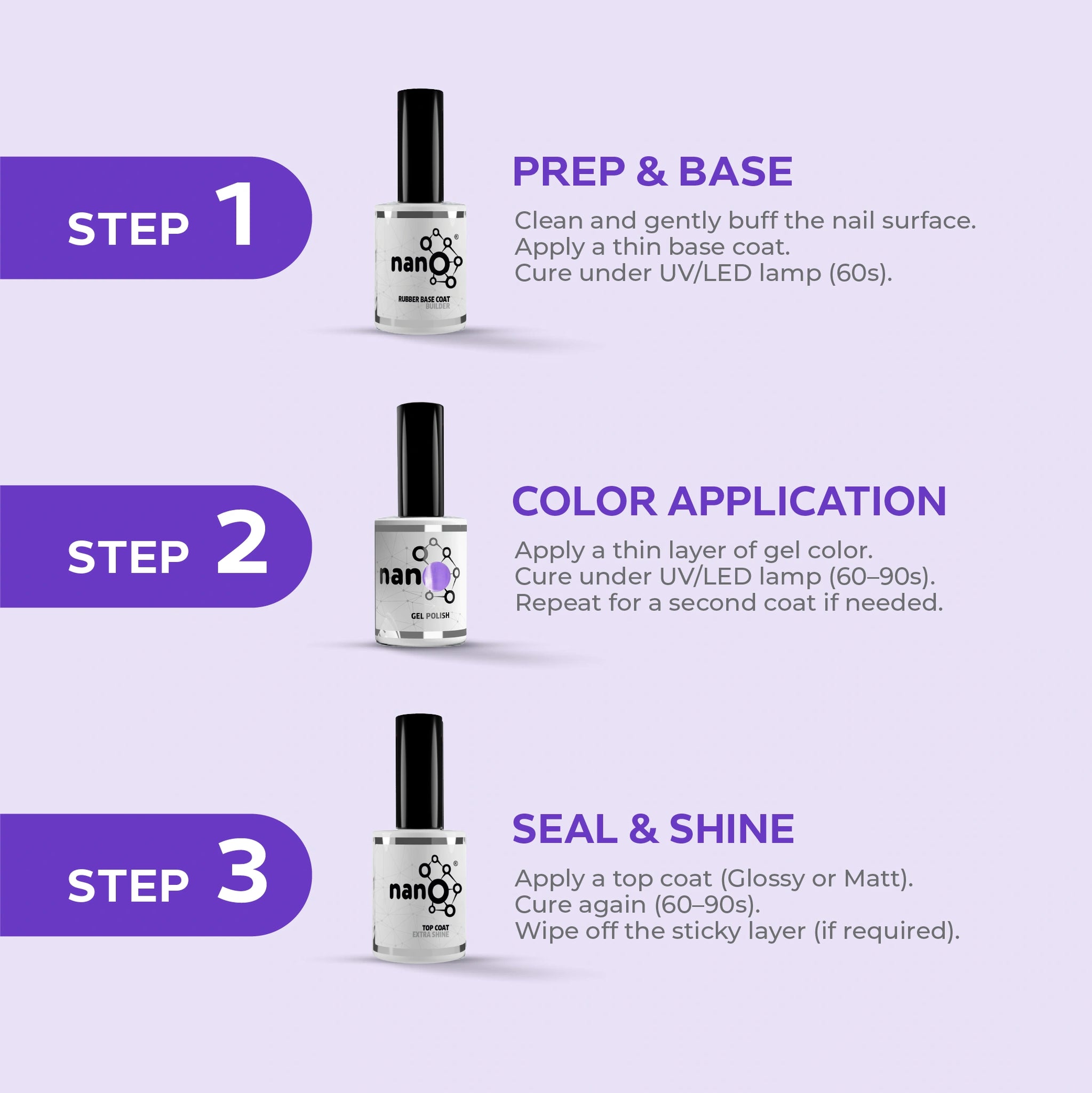 STEP 1

nanO®
RUBBER BASE COAT
BUILDER

PREP & BASE

Clean and gently buff the nail surface.
Apply a thin base coat.
Cure under UV/LED lamp (60s).

STEP 2

nanO
GEL POLISH

COLOR APPLICATION

Apply a thin layer of gel color.
Cure under UV/LED lamp (60–90s).
Repeat for a second coat if needed.

STEP 3

nanO®
TOP COAT
EXTRA SHINE

SEAL & SHINE

Apply a top coat (Glossy or Matt).
Cure again (60–90s).
Wipe off the sticky layer (if required).