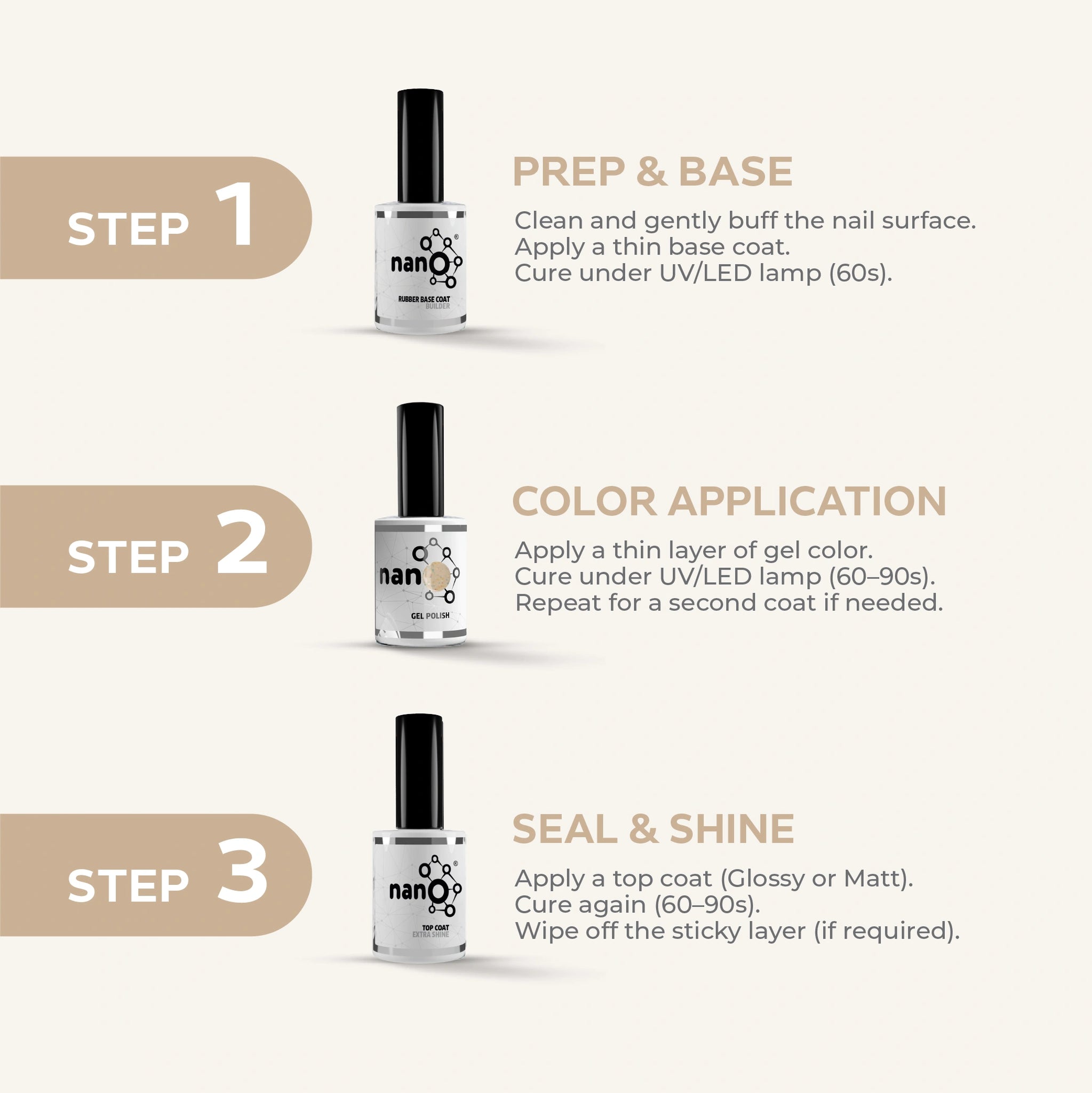 STEP 1

nano®

RUBBER BASE COAT
BUILDER

PREP & BASE

Clean and gently buff the nail surface.
Apply a thin base coat.
Cure under UV/LED lamp (60s).

STEP 2

nano

GEL POLISH

COLOR APPLICATION

Apply a thin layer of gel color.
Cure under UV/LED lamp (60–90s).
Repeat for a second coat if needed.

STEP 3

nano®

TOP COAT
EXTRA SHINE

SEAL & SHINE

Apply a top coat (Glossy or Matt).
Cure again (60–90s).
Wipe off the sticky layer (if required).