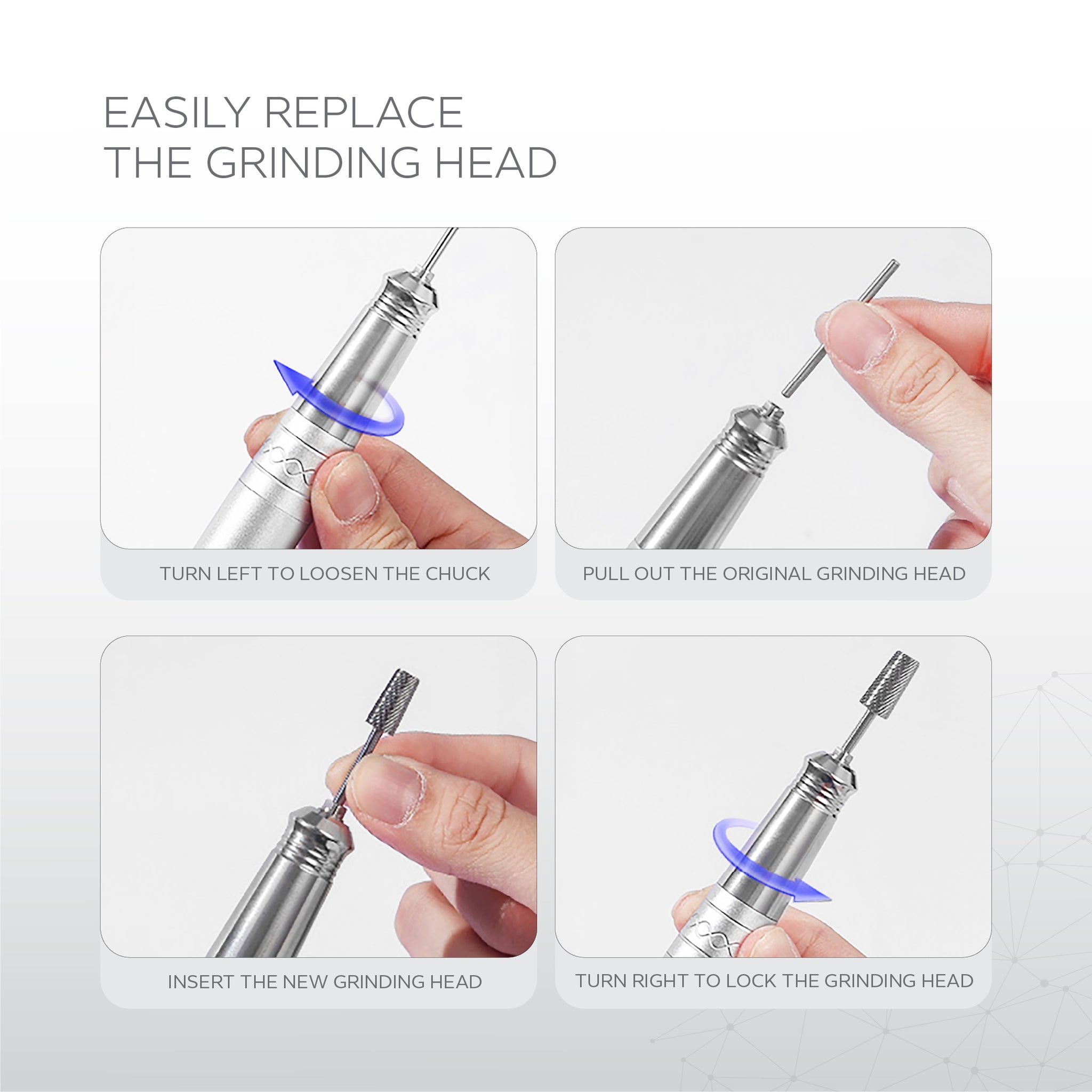 EASILY REPLACE
THE GRINDING HEAD

TURN LEFT TO LOOSEN THE CHUCK

PULL OUT THE ORIGINAL GRINDING HEAD

INSERT THE NEW GRINDING HEAD

TURN RIGHT TO LOCK THE GRINDING HEAD