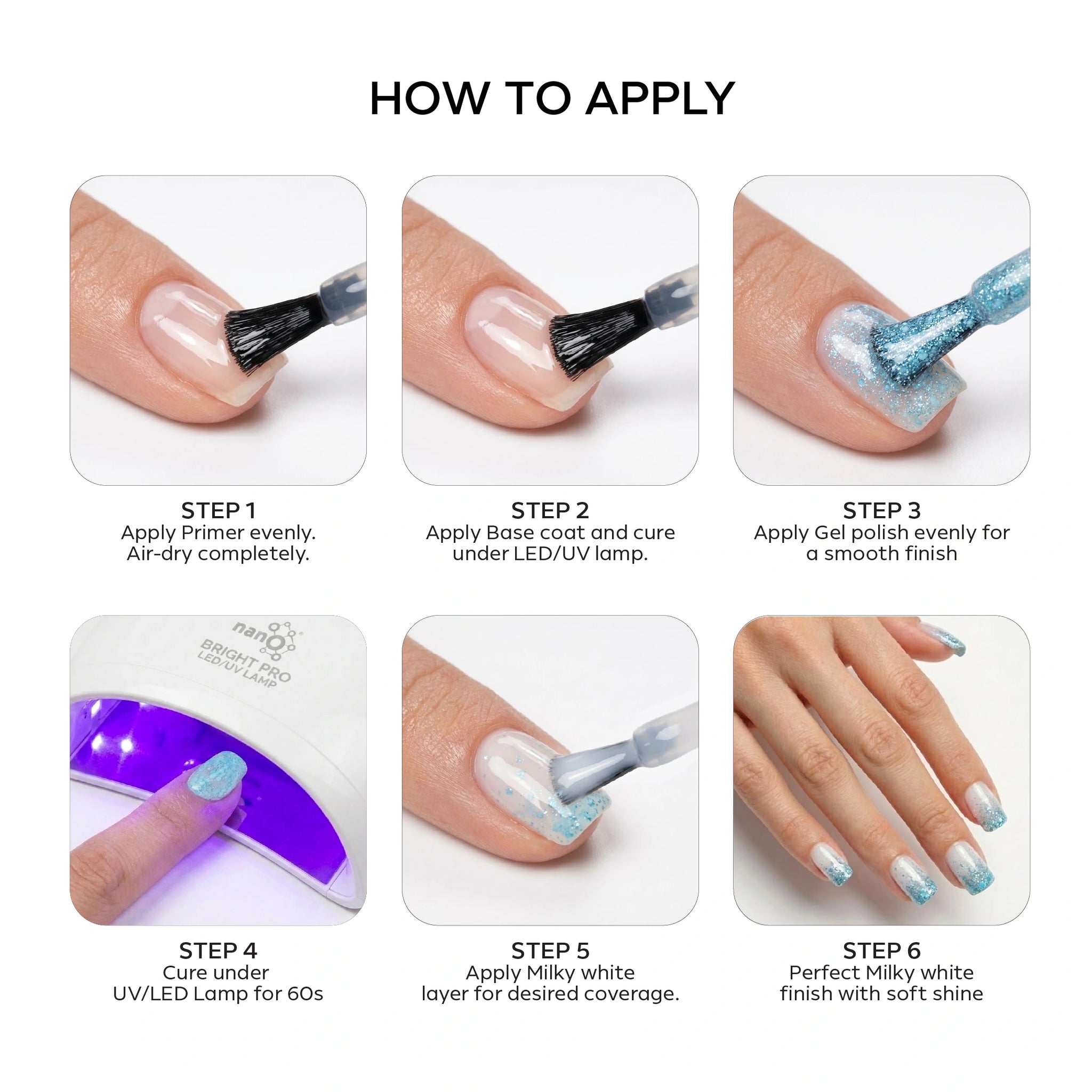 HOW TO APPLY

STEP 1
Apply Primer evenly. Air-dry completely.

STEP 2
Apply Base coat and cure under LED/UV lamp.

STEP 3
Apply Gel polish evenly for a smooth finish

nano
BRIGHT PRO
LED/UV LAMP

STEP 4
Cure under UV/LED Lamp for 60s

STEP 5
Apply Milky white layer for desired coverage.

STEP 6
Perfect Milky white finish with soft shine